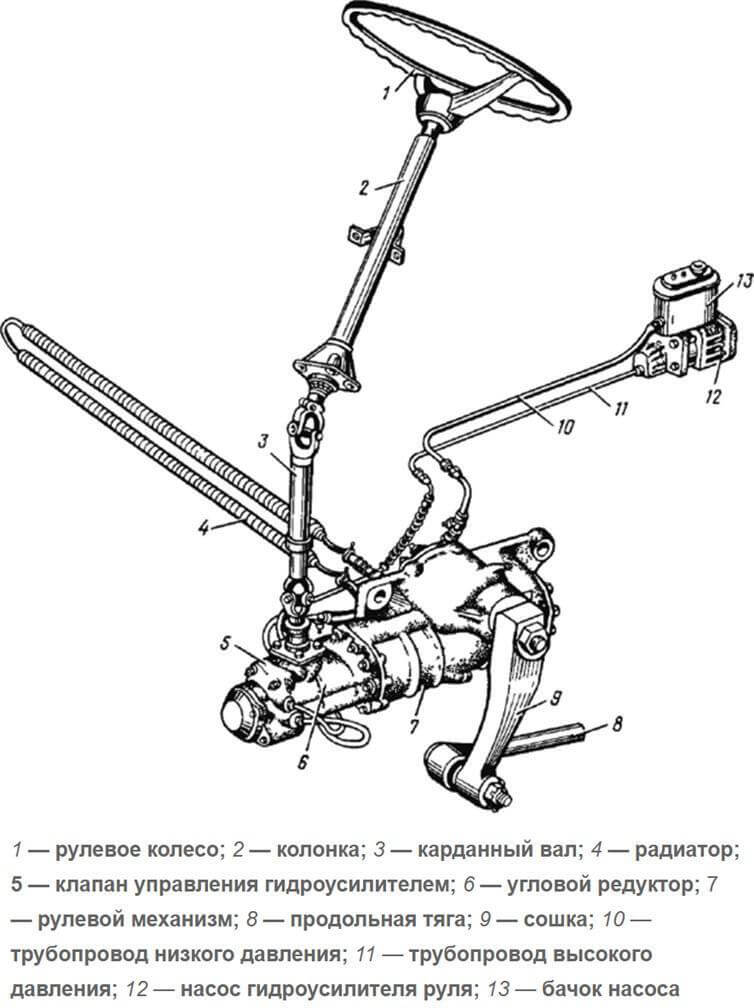 1
2
13
12
11
10
3
4
5
6
7
9
8

1 — рулевое колесо; 2 — колонка; 3 — карданный вал; 4 — радиатор; 5 — клапан управления гидроусилителем; 6 — угловой редуктор; 7 — рулевой механизм; 8 — продольная тяга; 9 — сошка; 10 — трубопровод низкого давления; 11 — трубопровод высокого давления; 12 — насос гидроусилителя руля; 13 — бачок насоса