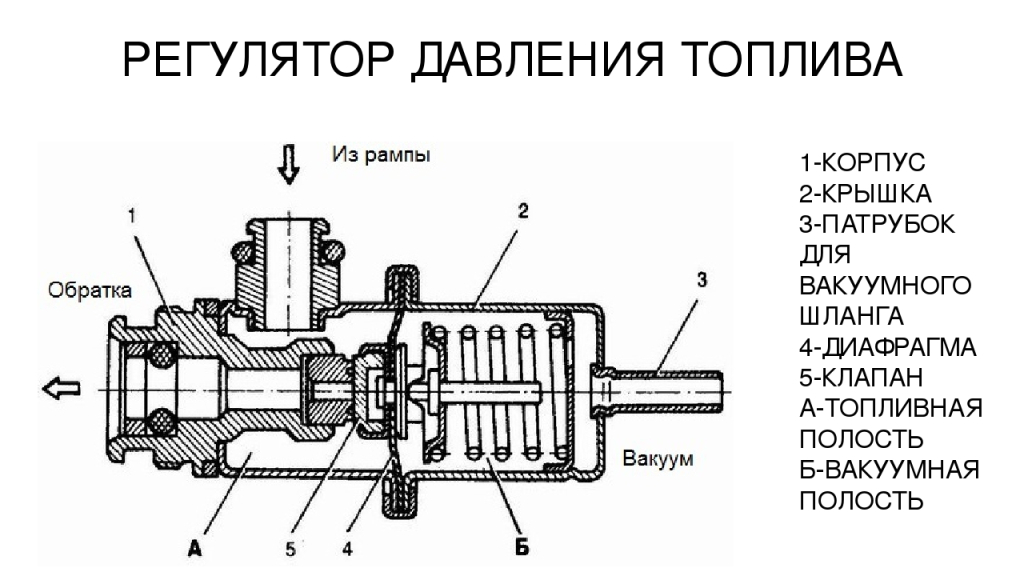 РЕГУЛЯТОР ДАВЛЕНИЯ ТОПЛИВА

Из рампы

1

2

3

Обратка

Вакуум

А

5

4

Б

1-КОРПУС
2-КРЫШКА
3-ПАТРУБОК ДЛЯ ВАКУУМНОГО ШЛАНГА
4-ДИАФРАГМА
5-КЛАПАН
А-ТОПЛИВНАЯ ПОЛОСТЬ
Б-ВАКУУМНАЯ ПОЛОСТЬ